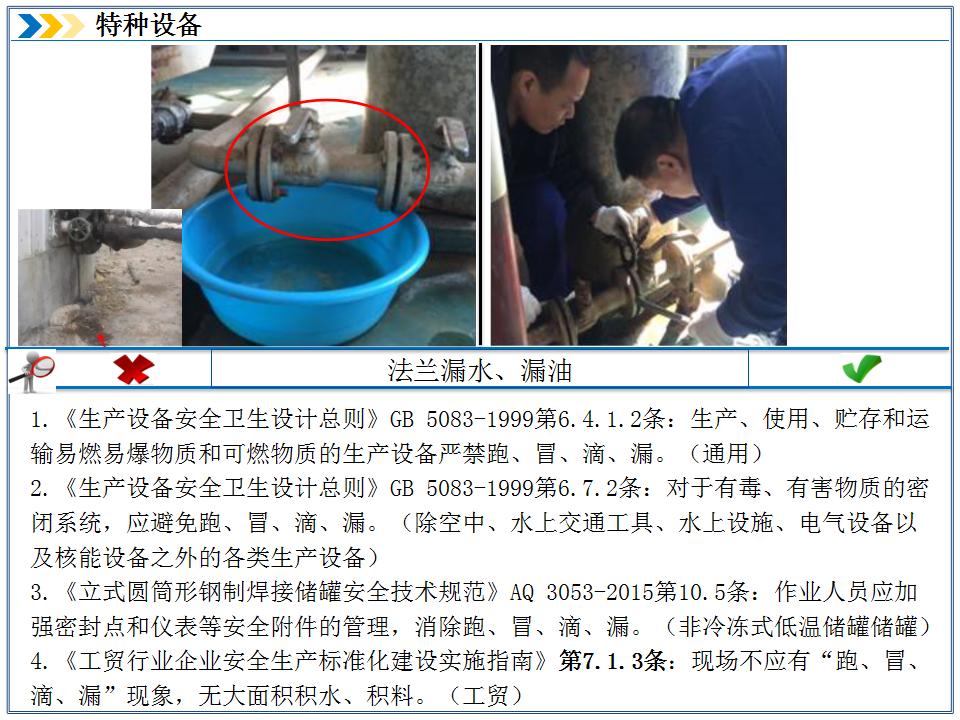 特种设备

法兰漏水、漏油

1.《生产设备安全卫生设计总则》GB 5083-1999第6.4.1.2条：生产、使用、贮存和运输易燃易爆物质和可燃物质的生产设备严禁跑、冒、滴、漏。（通用）
2.《生产设备安全卫生设计总则》GB 5083-1999第6.7.2条：对于有毒、有害物质的密闭系统，应避免跑、冒、滴、漏。（除空中、水上交通工具、水上设施、电气设备以及核能设备之外的各类生产设备）
3.《立式圆筒形钢制焊接储罐安全技术规范》AQ 3053-2015第10.5条：作业人员应加强密封点和仪表等安全附件的管理，消除跑、冒、滴、漏。（非冷冻式低温储罐储罐）
4.《工贸行业企业安全生产标准化建设实施指南》第7.1.3条：现场不应有“跑、冒、滴、漏”现象，无大面积积水、积料。（工贸）